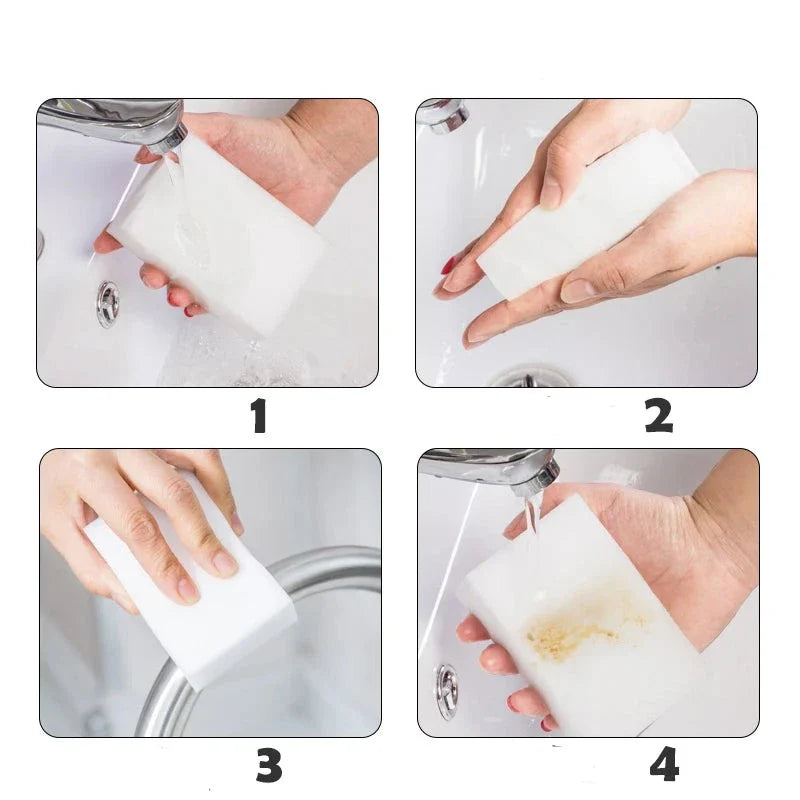 1

2

3

4